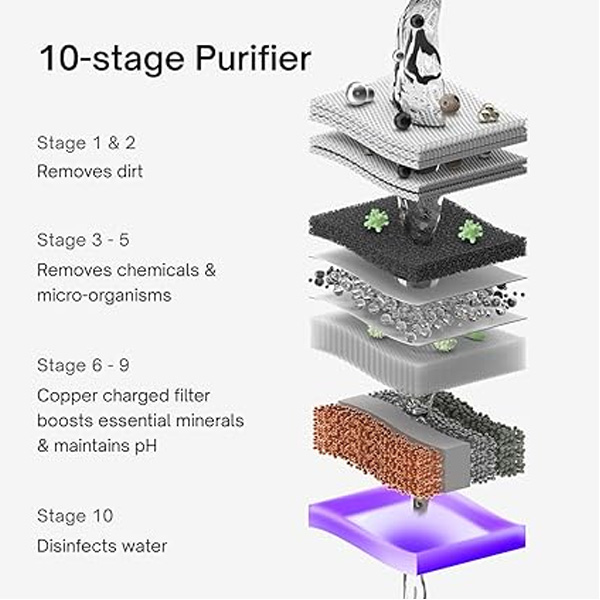 10-stage Purifier

Stage 1 & 2
Removes dirt

Stage 3 - 5
Removes chemicals & micro-organisms

Stage 6 - 9
Copper charged filter boosts essential minerals & maintains pH

Stage 10
Disinfects water